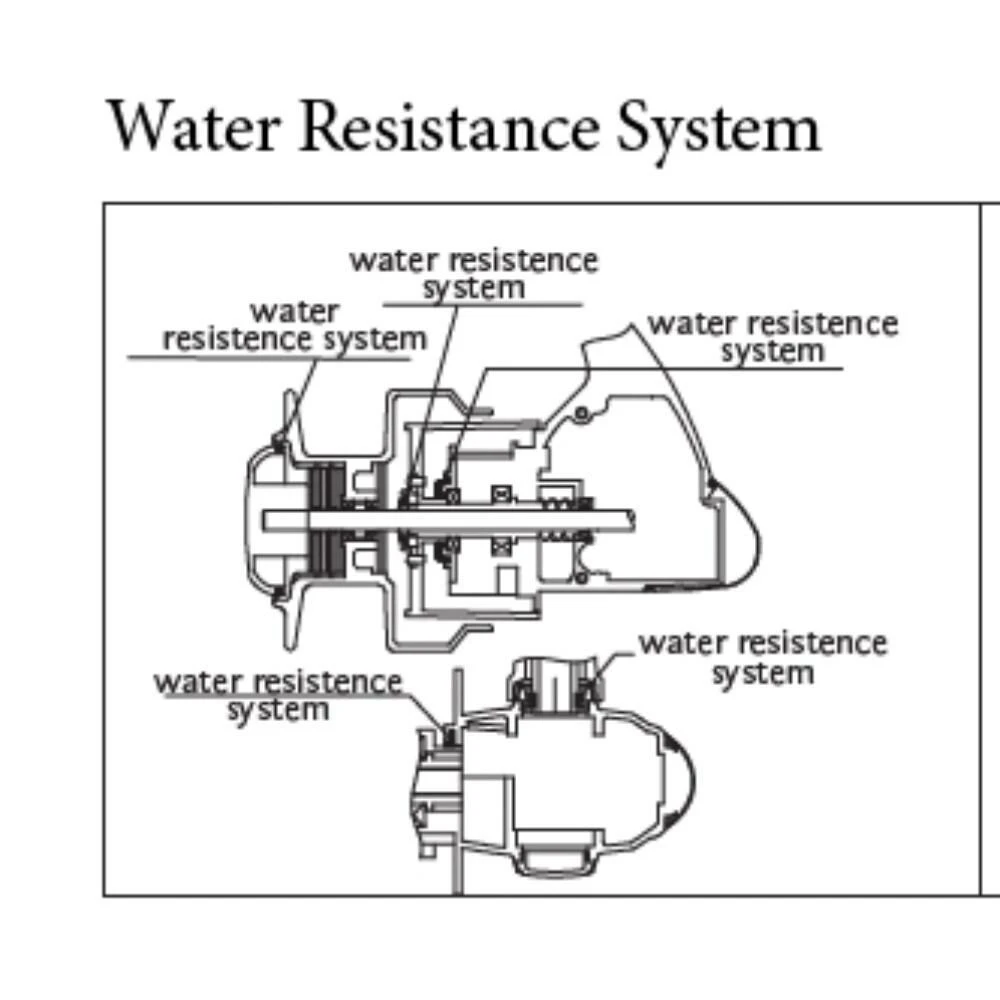 Water Resistance System

water resistence system

water resistence system

water resistence system

water resistence system

water resistence system